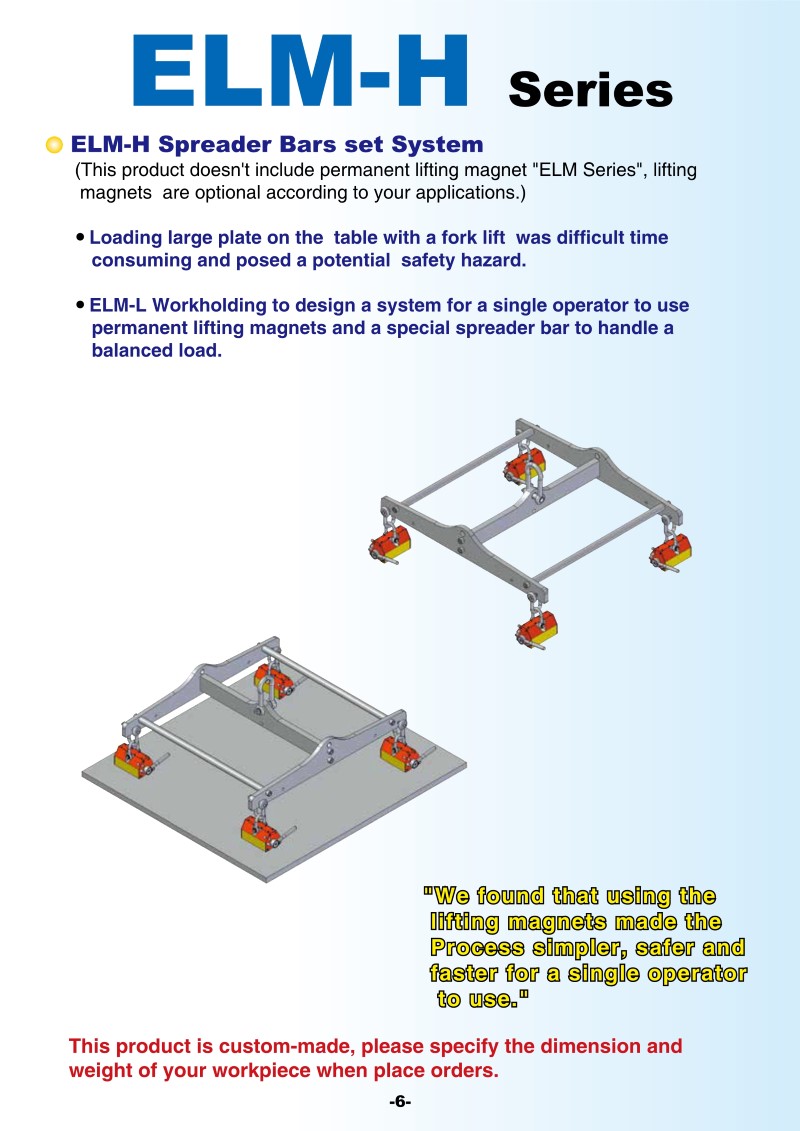 ELM-H Series

ELM-H Spreader Bars set System
(This product doesn't include permanent lifting magnet "ELM Series", lifting magnets are optional according to your applications.)

• Loading large plate on the table with a fork lift was difficult time consuming and posed a potential safety hazard.

• ELM-L Workholding to design a system for a single operator to use permanent lifting magnets and a special spreader bar to handle a balanced load.

"We found that using the lifting magnets made the Process simpler, safer and faster for a single operator to use."

This product is custom-made, please specify the dimension and weight of your workpiece when place orders.

-6-